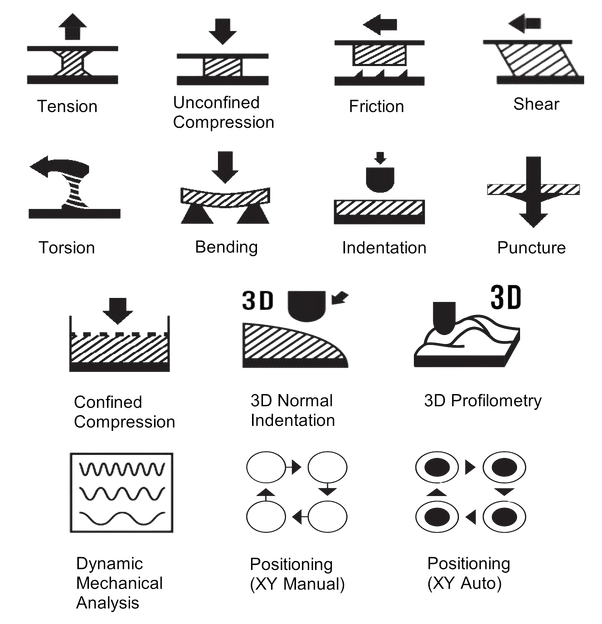 Tension

Unconfined Compression

Friction

Shear

Torsion

Bending

Indentation

Puncture

Confined Compression

3D

3D Normal Indentation

3D

3D Profilometry

Dynamic Mechanical Analysis

Positioning (XY Manual)

Positioning (XY Auto)